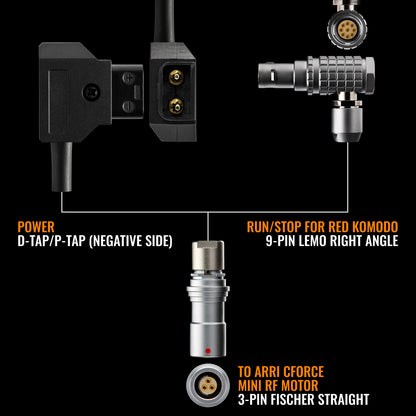 POWER
D-TAP/P-TAP (NEGATIVE SIDE)

RUN/STOP FOR RED KOMODO
9-PIN LEMO RIGHT ANGLE

TO ARRI CFORCE
MINI RF MOTOR
3-PIN FISCHER STRAIGHT