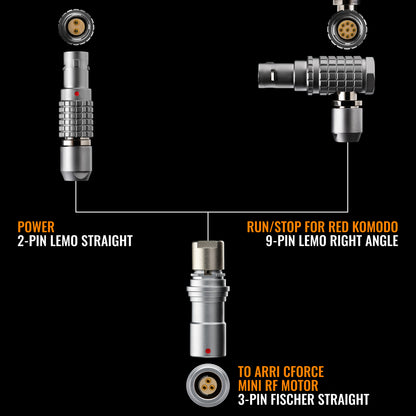 POWER
2-PIN LEMO STRAIGHT

RUN/STOP FOR RED KOMODO
9-PIN LEMO RIGHT ANGLE

TO ARRI CFORCE
MINI RF MOTOR
3-PIN FISCHER STRAIGHT