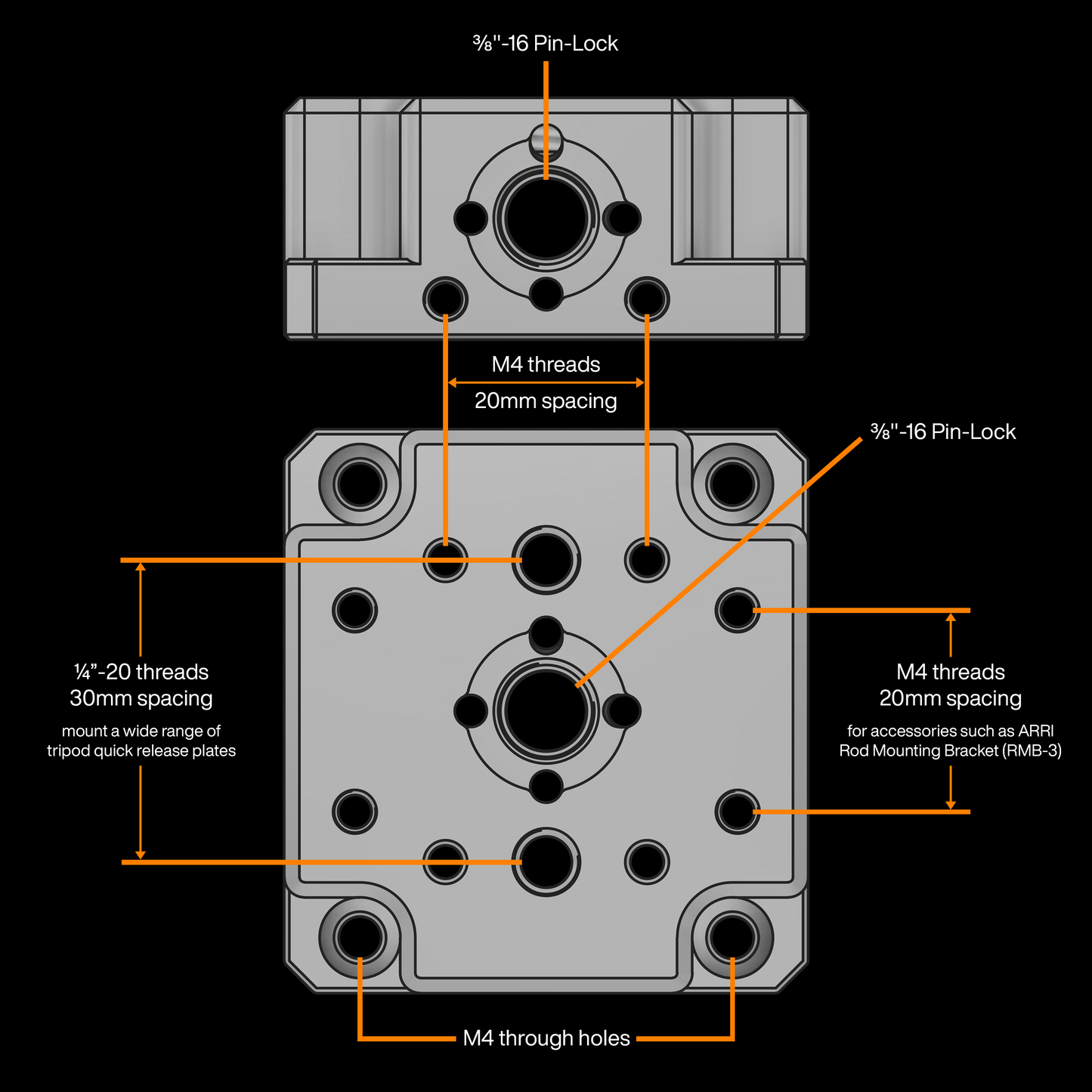 ⅜"-16 Pin-Lock

M4 threads
20mm spacing

⅜"-16 Pin-Lock

¼”-20 threads
30mm spacing

mount a wide range of tripod quick release plates

M4 threads
20mm spacing

for accessories such as ARRI Rod Mounting Bracket (RMB-3)

M4 through holes